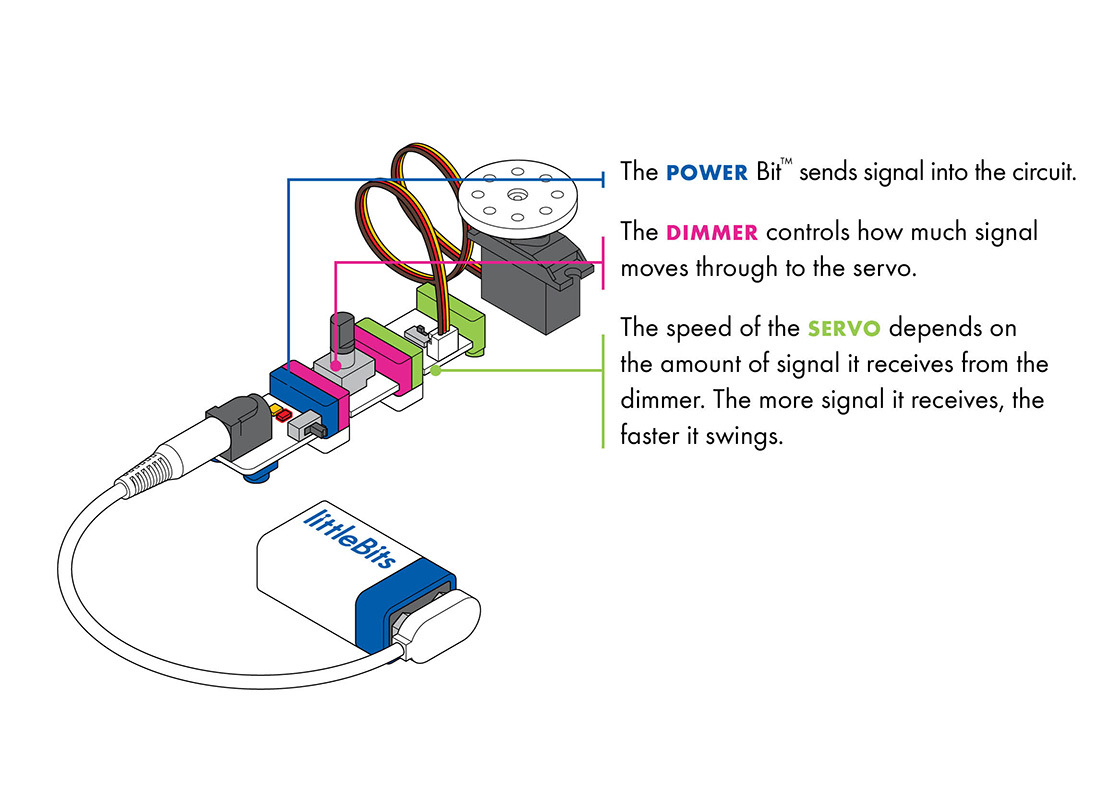 The POWER Bit™ sends signal into the circuit.

The DIMMER controls how much signal moves through to the servo.

The speed of the SERVO depends on the amount of signal it receives from the dimmer. The more signal it receives, the faster it swings.

littleBits