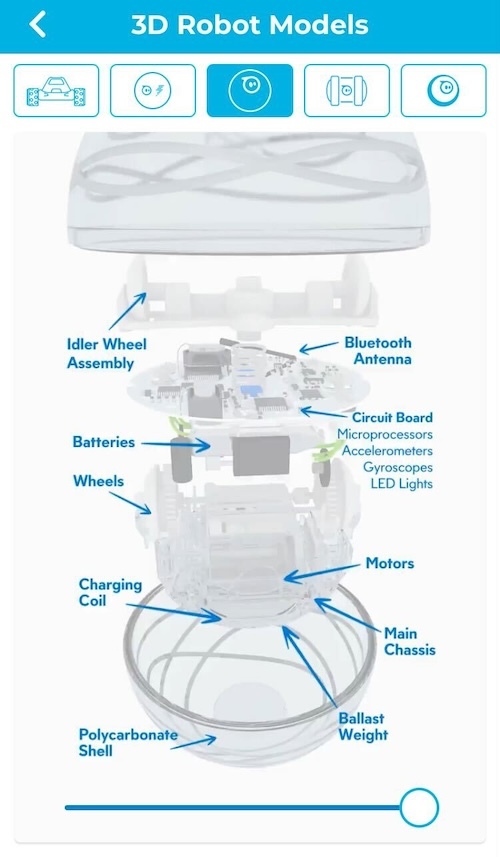 3D Robot Models

Idler Wheel Assembly

Bluetooth Antenna

Circuit Board
Microprocessors
Accelerometers
Gyroscopes
LED Lights

Batteries

Wheels

Motors

Charging Coil

Main Chassis

Ballast Weight

Polycarbonate Shell